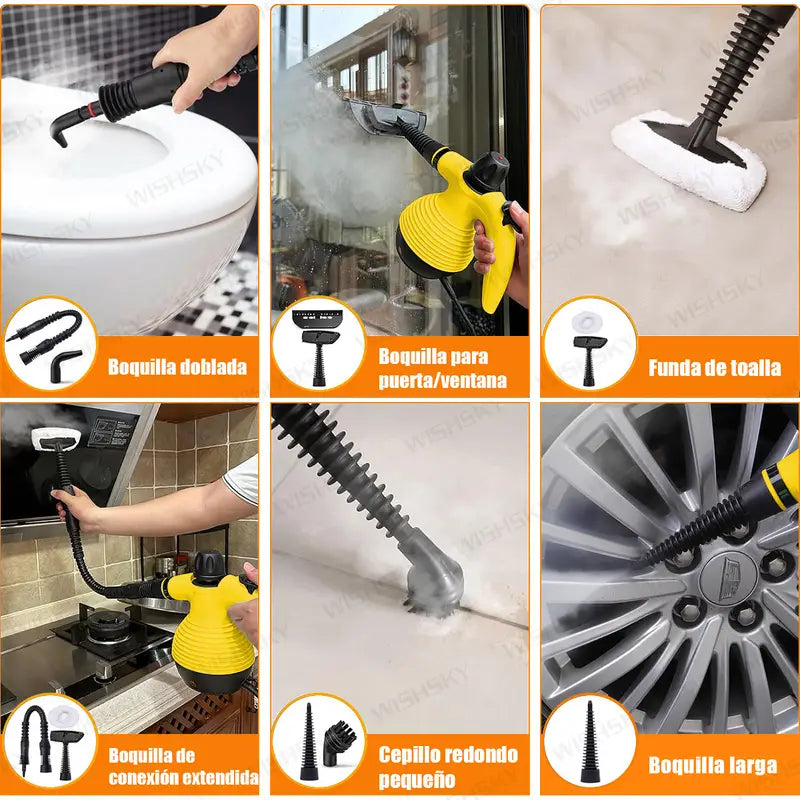 WISHSKY

Boquilla doblada

Boquilla para puerta/ventana

Funda de toalla

Boquilla de conexión extendida

Cepillo redondo pequeño

Boquilla larga